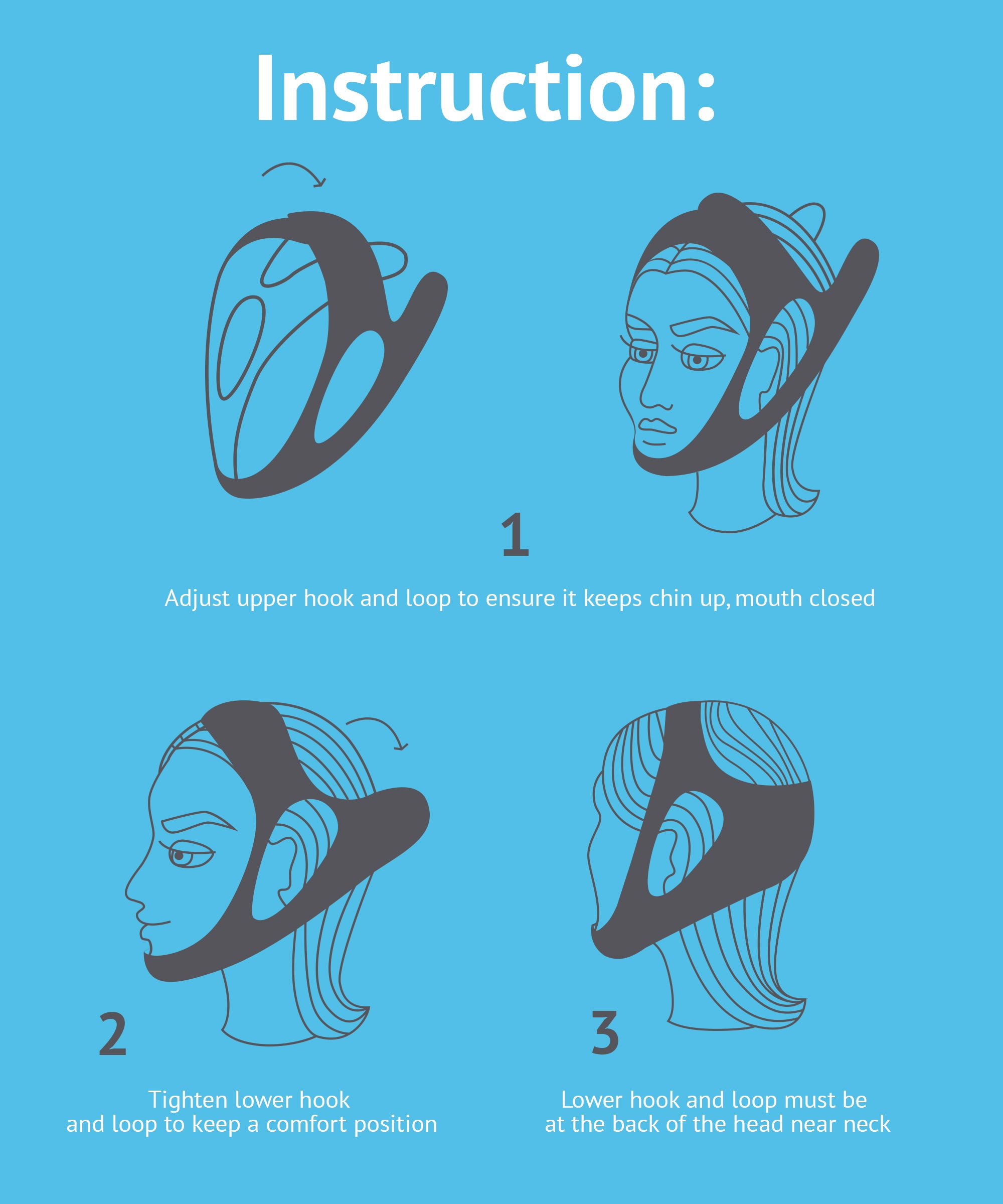 Instruction:

1

Adjust upper hook and loop to ensure it keeps chin up, mouth closed

2

Tighten lower hook and loop to keep a comfort position

3

Lower hook and loop must be at the back of the head near neck